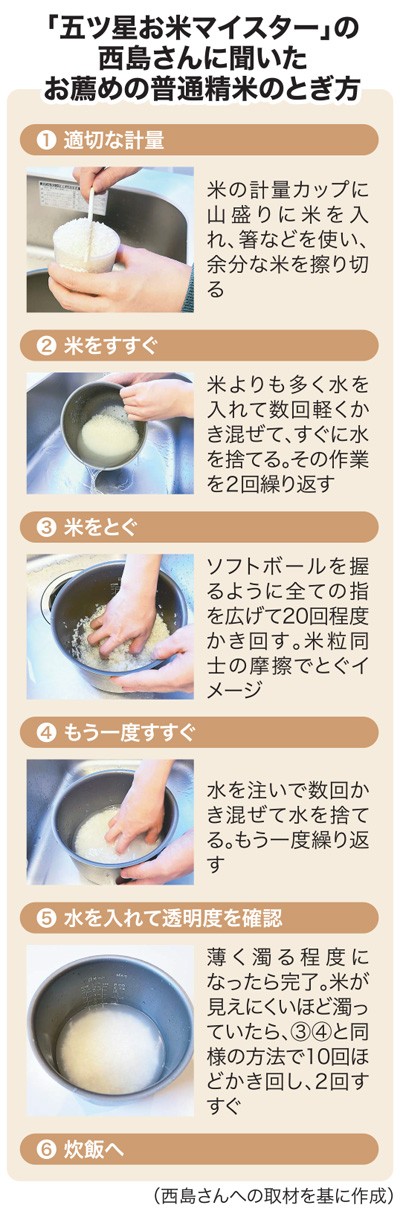 「五ツ星お米マイスター」の西島さんに聞いたお薦めの普通精米のとぎ方

❶ 適切な計量

米の計量カップに山盛りに米を入れ、箸などを使い、余分な米を擦り切る

❷ 米をすすぐ

米よりも多く水を入れて数回軽くかき混ぜて、すぐに水を捨てる。その作業を2回繰り返す

❸ 米をとぐ

ソフトボールを握るように全ての指を広げて20回程度かき回す。米粒同士の摩擦でとぐイメージ

❹ もう一度すすぐ

水を注いで数回かき混ぜて水を捨てる。もう一度繰り返す

❺ 水を入れて透明度を確認

薄く濁る程度になったら完了。米が見えにくいほど濁っていたら、③④と同様の方法で10回ほどかき回し、2回すすぐ

❻ 炊飯へ

（西島さんへの取材を基に作成）